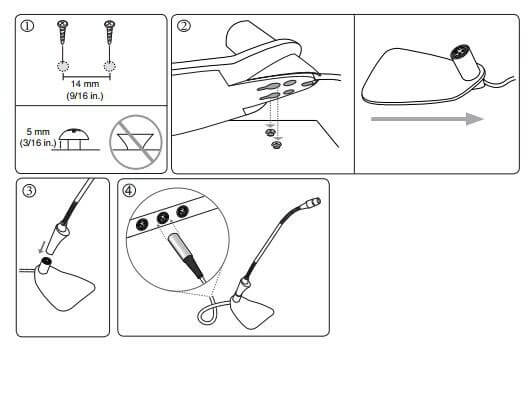 ①
14 mm
(9/16 in.)
5 mm
(3/16 in.)
②
③
④